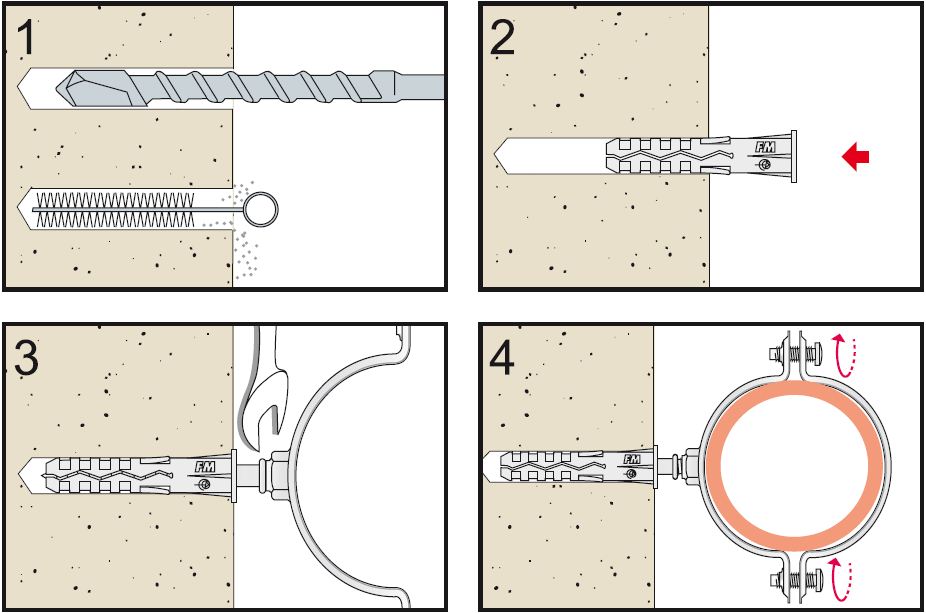 1

2

FM

3

FM

4

FM